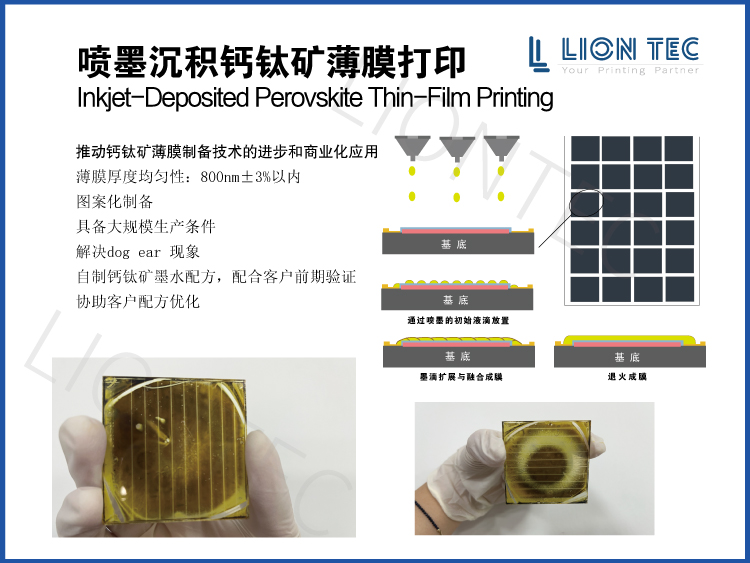 喷墨沉积钙钛矿薄膜打印
Inkjet-Deposited Perovskite Thin-Film Printing

LION TEC
Your Printing Partner

推动钙钛矿薄膜制备技术的进步和商业化应用
薄膜厚度均匀性：800nm±3%以内
图案化制备
具备大规模生产条件
解决dog ear 现象
自制钙钛矿墨水配方，配合客户前期验证
协助客户配方优化

基底
基底
通过喷墨的初始液滴放置
基底
墨滴扩展与融合成膜
基底
退火成膜

LION TEC
LION TEC